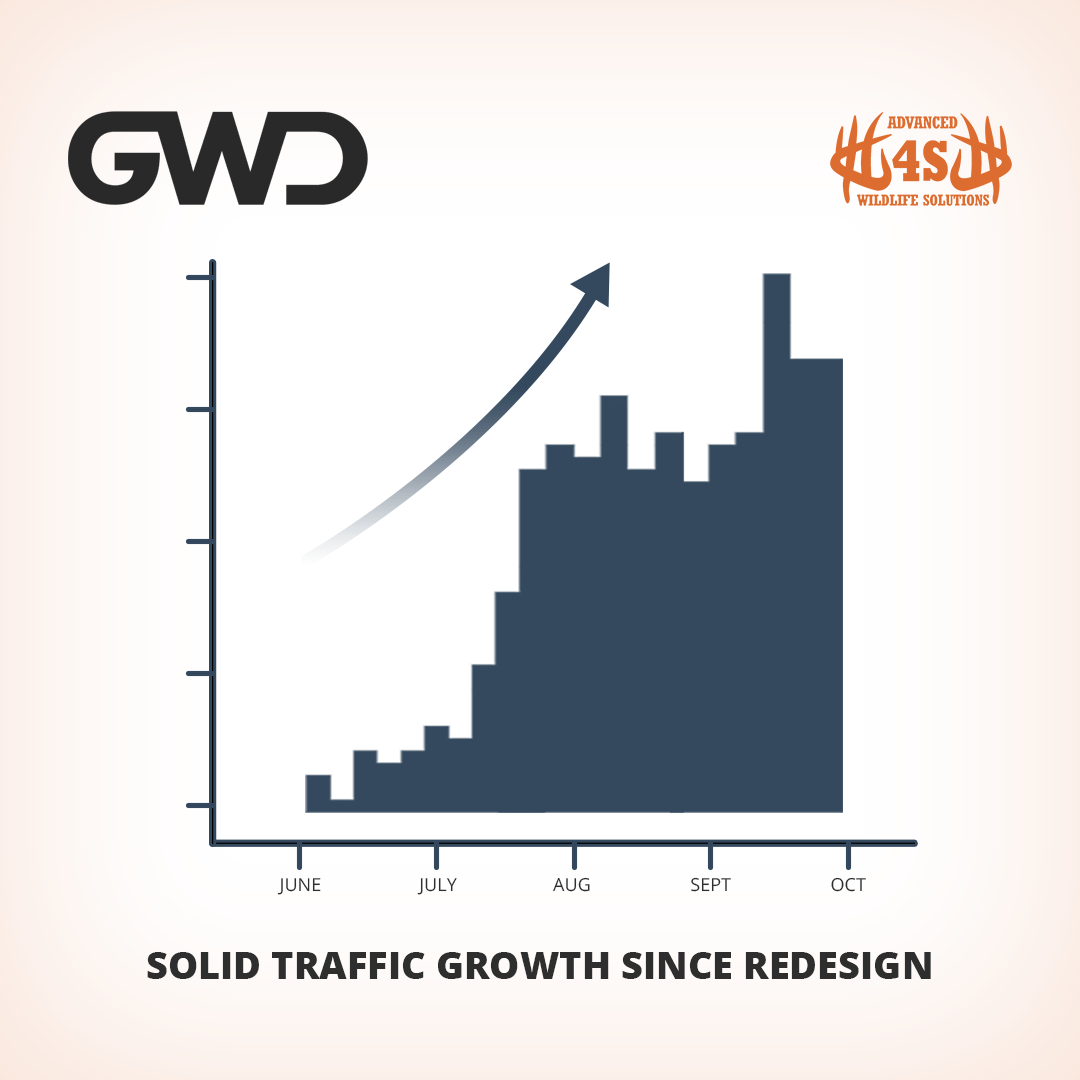 GWD

ADVANCED
4S
WILDLIFE SOLUTIONS

JUNE
JULY
AUG
SEPT
OCT

SOLID TRAFFIC GROWTH SINCE REDESIGN